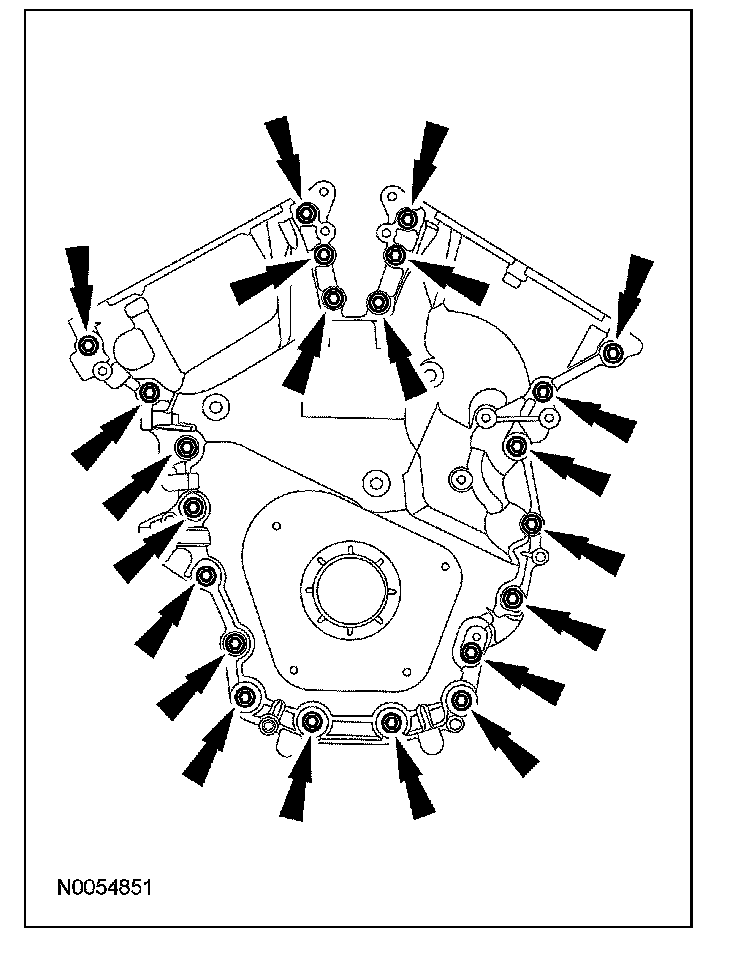 N0054851