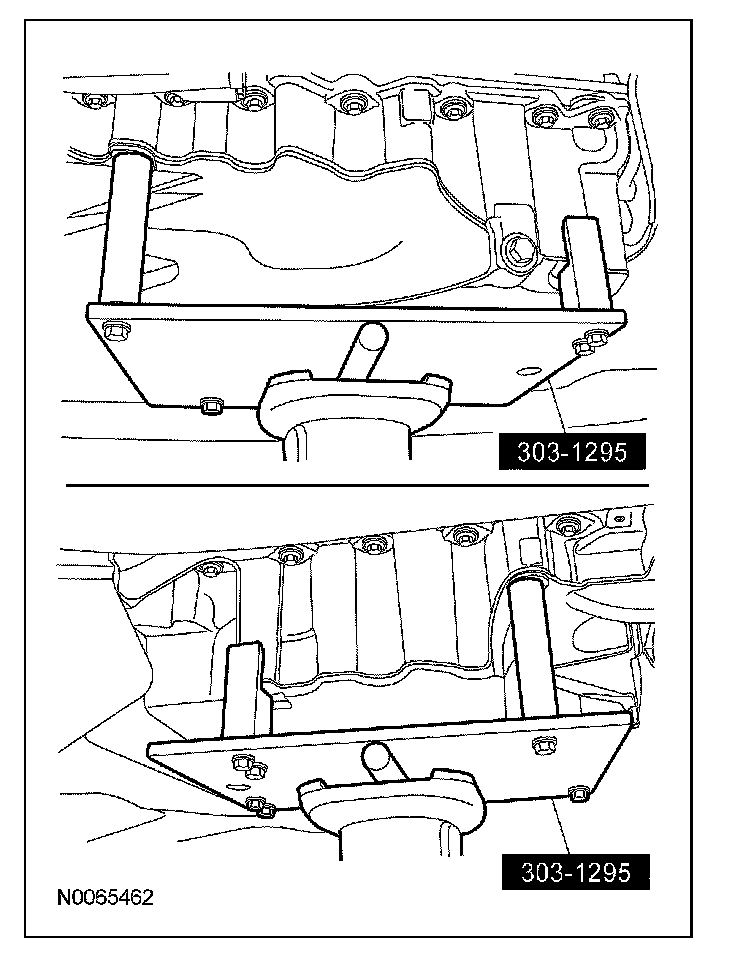 303-1295

303-1295

N0065462