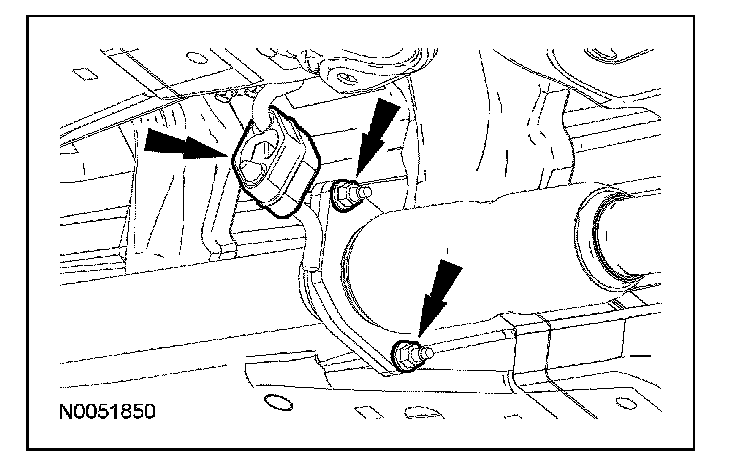 N0051850