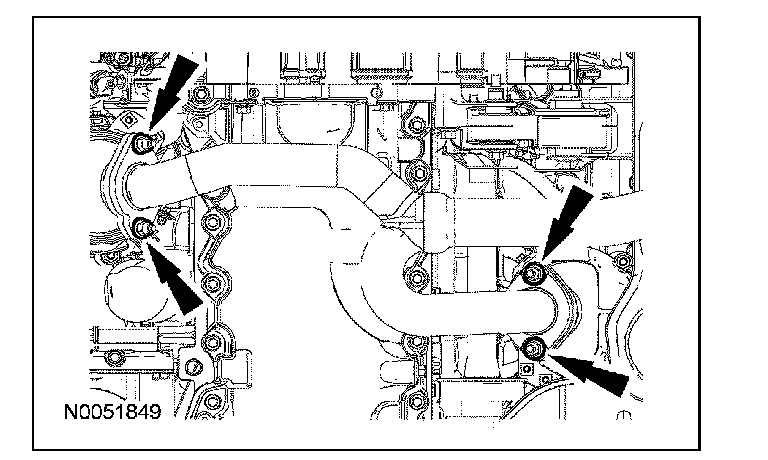 N0051849