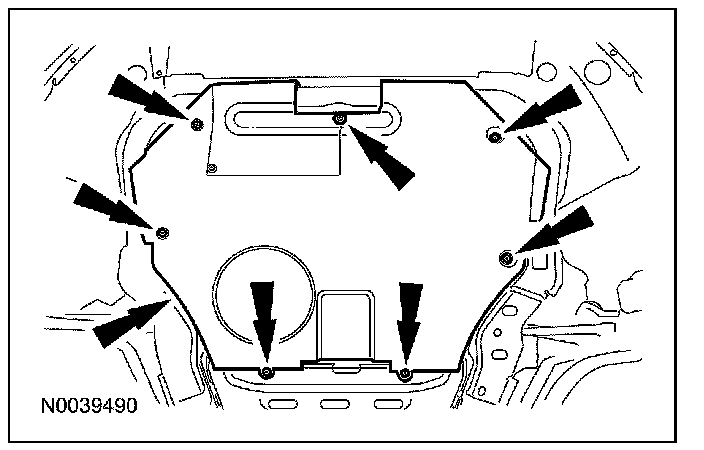 N0039490