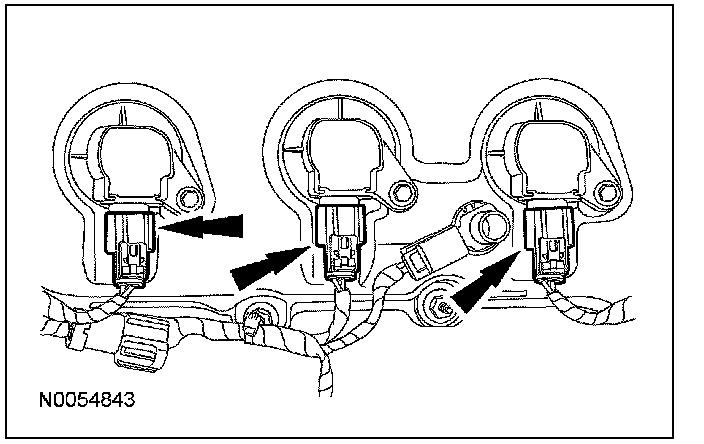 N0054843