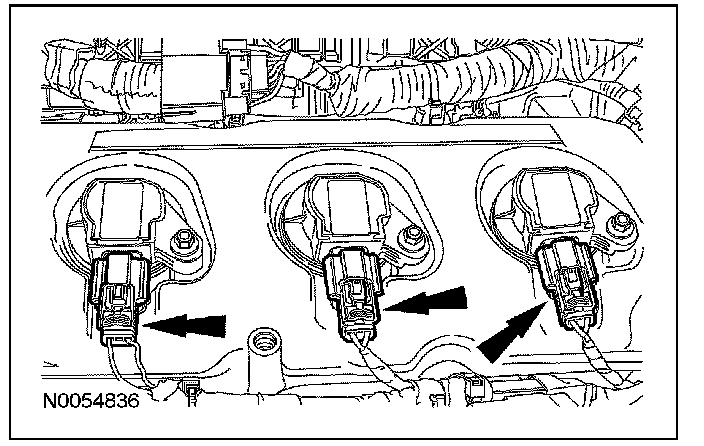 N0054836