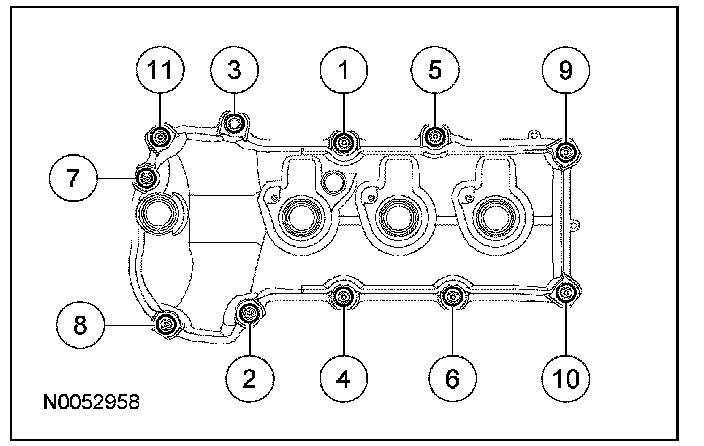 11
3
1
5
9
7
8
2
4
6
10
N0052958