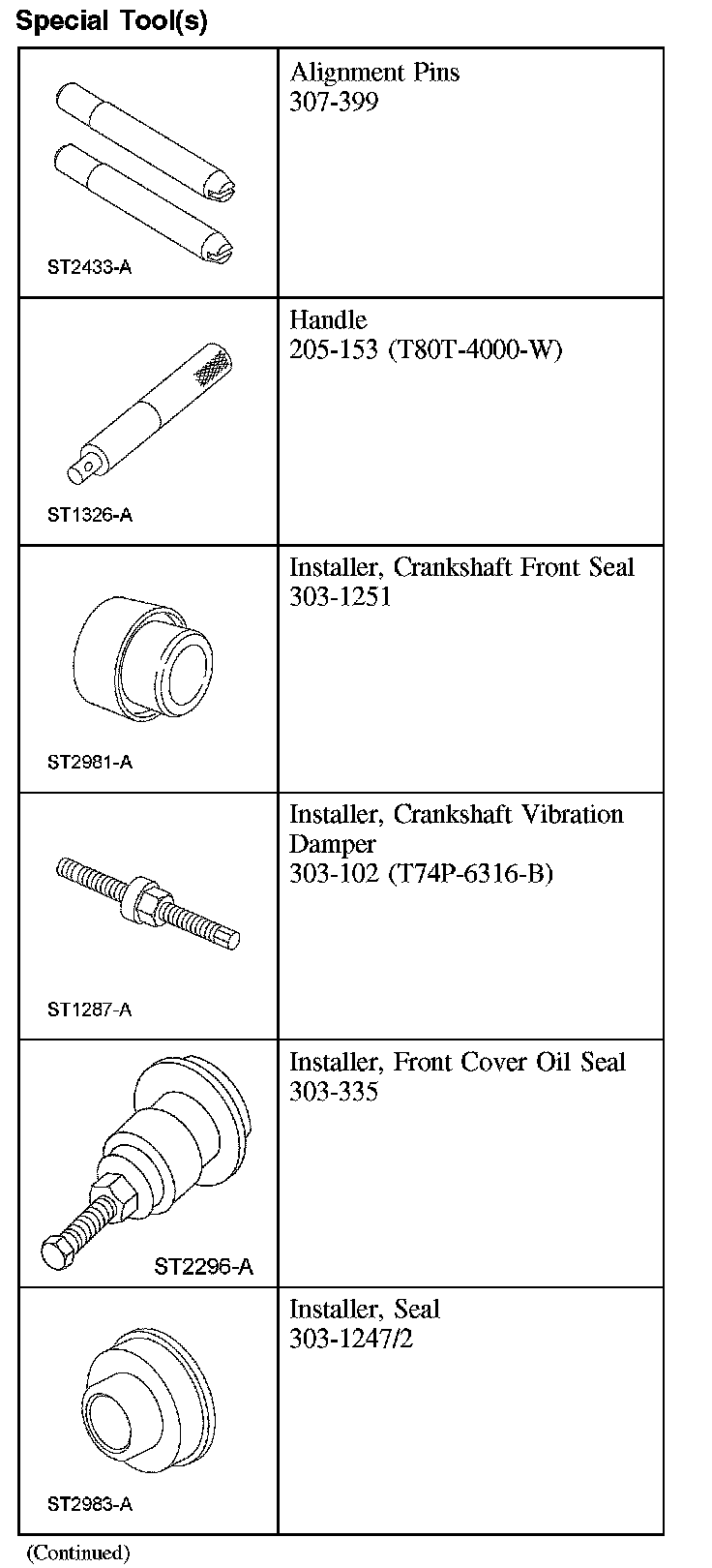 Special Tool(s)

| | |
|---|---|
| ST2433-A | Alignment Pins 307-399 |
| ST1326-A | Handle 205-153 (T80T-4000-W) |
| ST2981-A | Installer, Crankshaft Front Seal 303-1251 |
| ST1287-A | Installer, Crankshaft Vibration Damper 303-102 (T74P-6316-B) |
| ST2296-A | Installer, Front Cover Oil Seal 303-335 |
| ST2983-A | Installer, Seal 303-1247/2 |

(Continued)