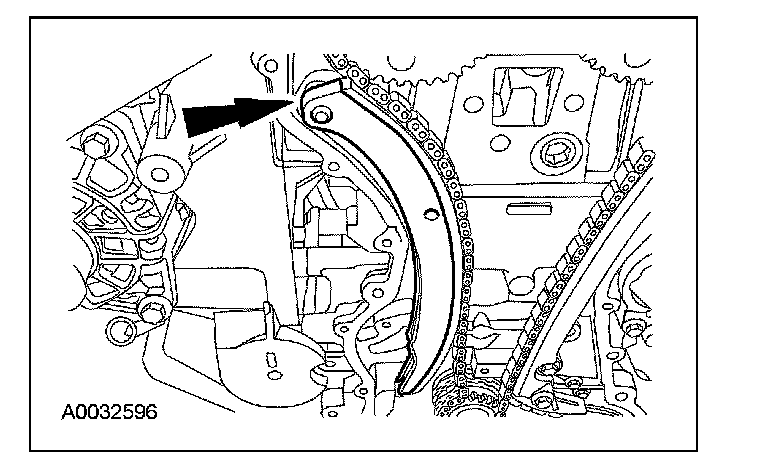 A0032596