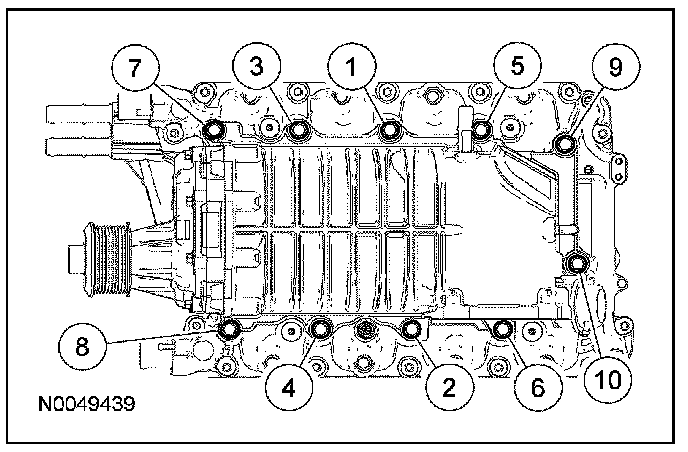 7
3
1
5
9
8
4
2
6
10
N0049439