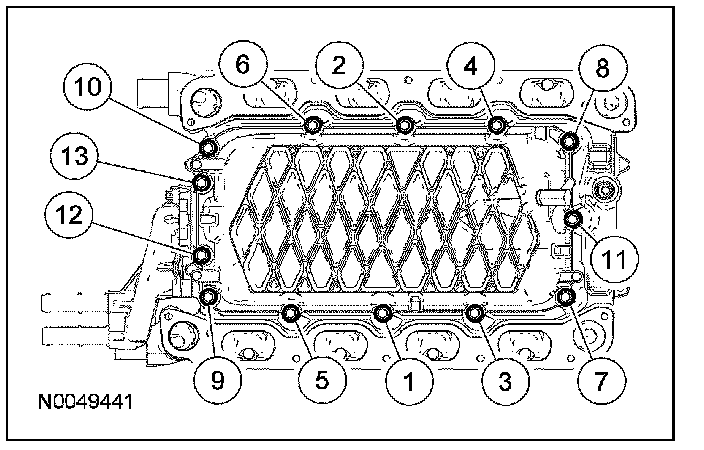 6
2
4
8
10
13
12
11
9
5
1
3
7
N0049441