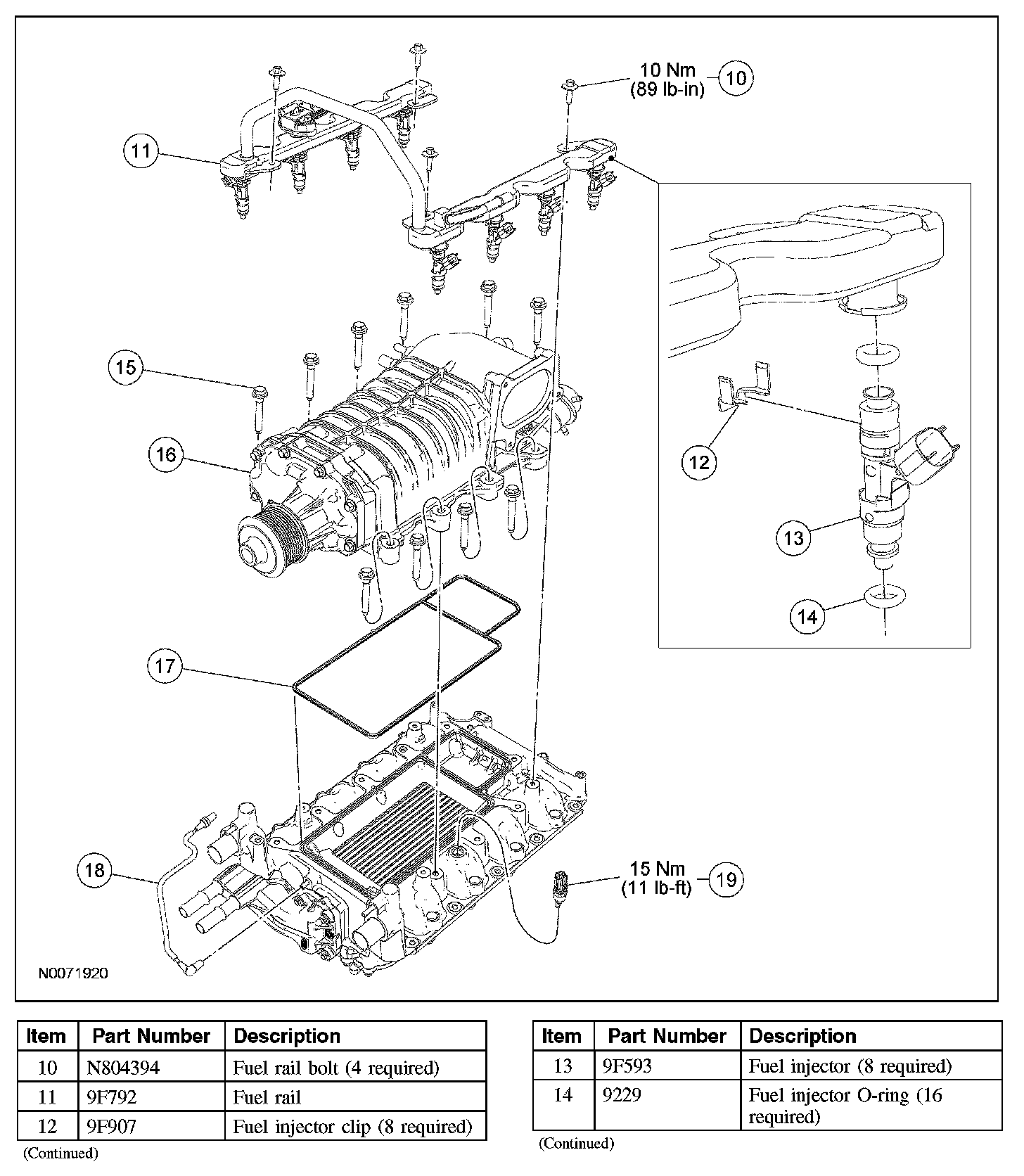 10 Nm
(89 lb-in)
10

11

15

16

12

13

14

17

18

15 Nm
(11 lb-ft)
19

N0071920

| Item | Part Number | Description |
|---|---|---|
| 10 | N804394 | Fuel rail bolt (4 required) |
| 11 | 9F792 | Fuel rail |
| 12 | 9F907 | Fuel injector clip (8 required) |

(Continued)

| Item | Part Number | Description |
|---|---|---|
| 13 | 9F593 | Fuel injector (8 required) |
| 14 | 9229 | Fuel injector O-ring (16 required) |

(Continued)