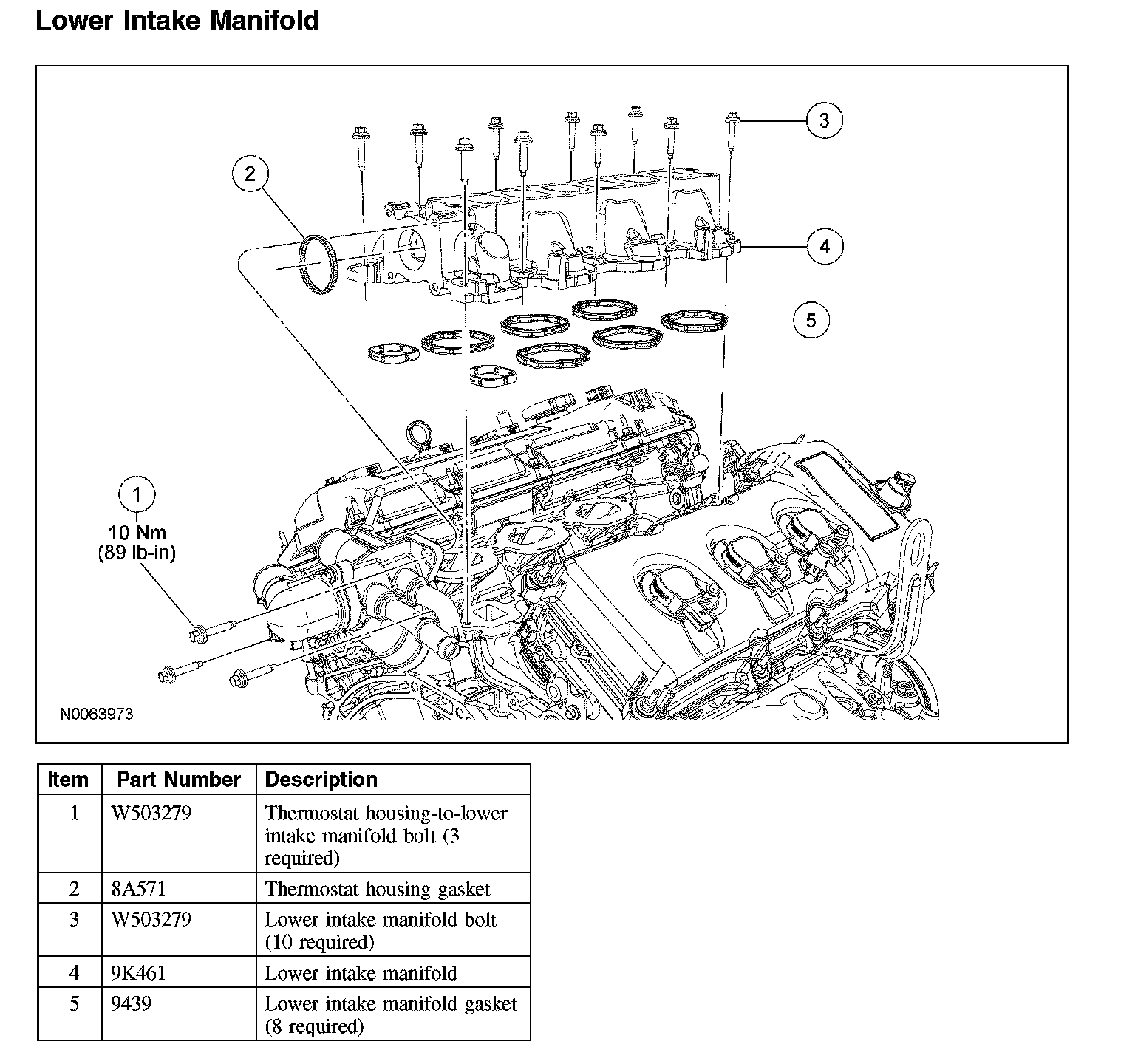 Lower Intake Manifold

3

2

4

5

1
10 Nm
(89 lb-in)

N0063973

| Item | Part Number | Description |
|---|---|---|
| 1 | W503279 | Thermostat housing-to-lower intake manifold bolt (3 required) |
| 2 | 8A571 | Thermostat housing gasket |
| 3 | W503279 | Lower intake manifold bolt (10 required) |
| 4 | 9K461 | Lower intake manifold |
| 5 | 9439 | Lower intake manifold gasket (8 required) |