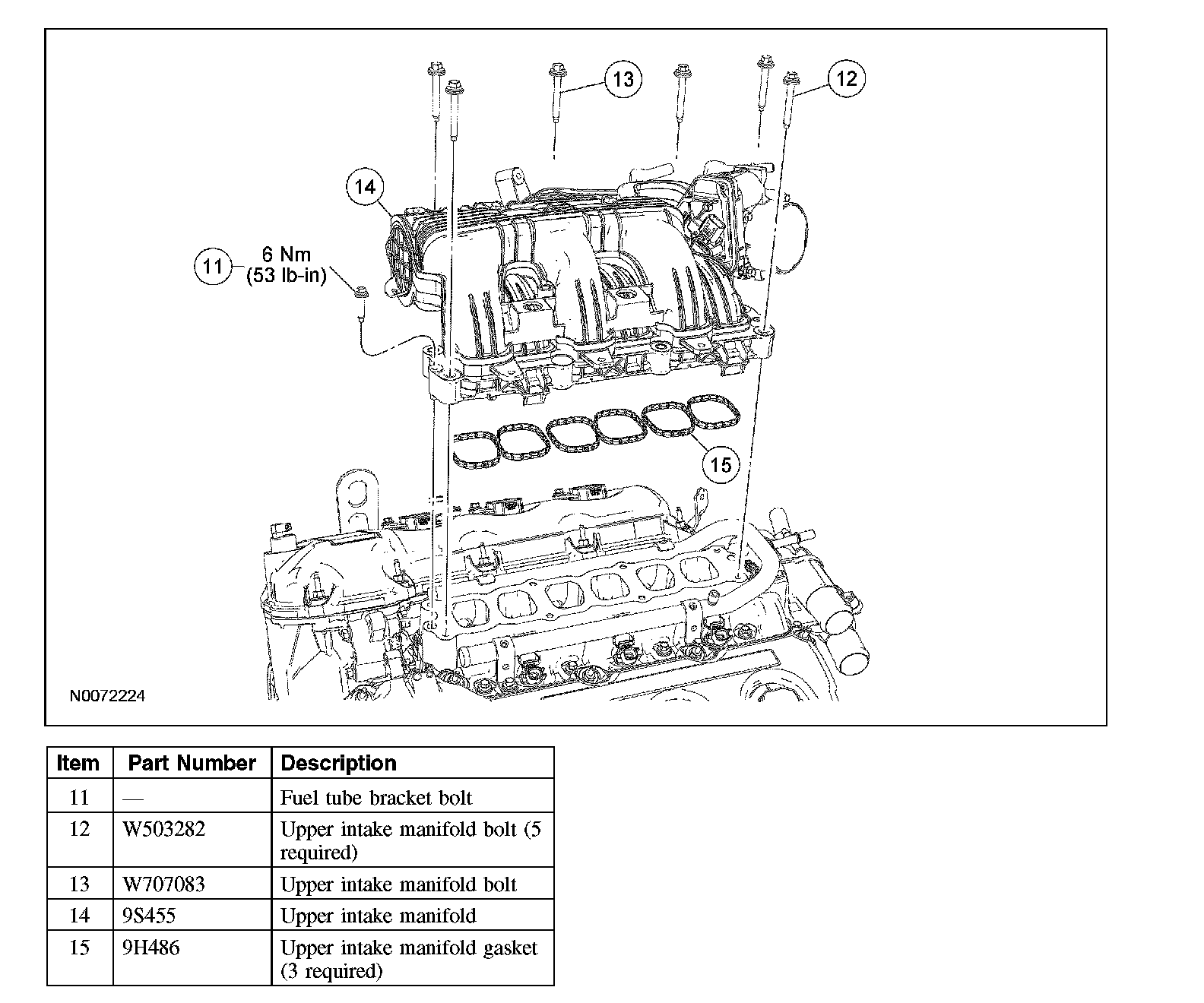 13

12

14

11 6 Nm (53 lb-in)

15

N0072224

| Item | Part Number | Description |
|---|---|---|
| 11 | — | Fuel tube bracket bolt |
| 12 | W503282 | Upper intake manifold bolt (5 required) |
| 13 | W707083 | Upper intake manifold bolt |
| 14 | 9S455 | Upper intake manifold |
| 15 | 9H486 | Upper intake manifold gasket (3 required) |