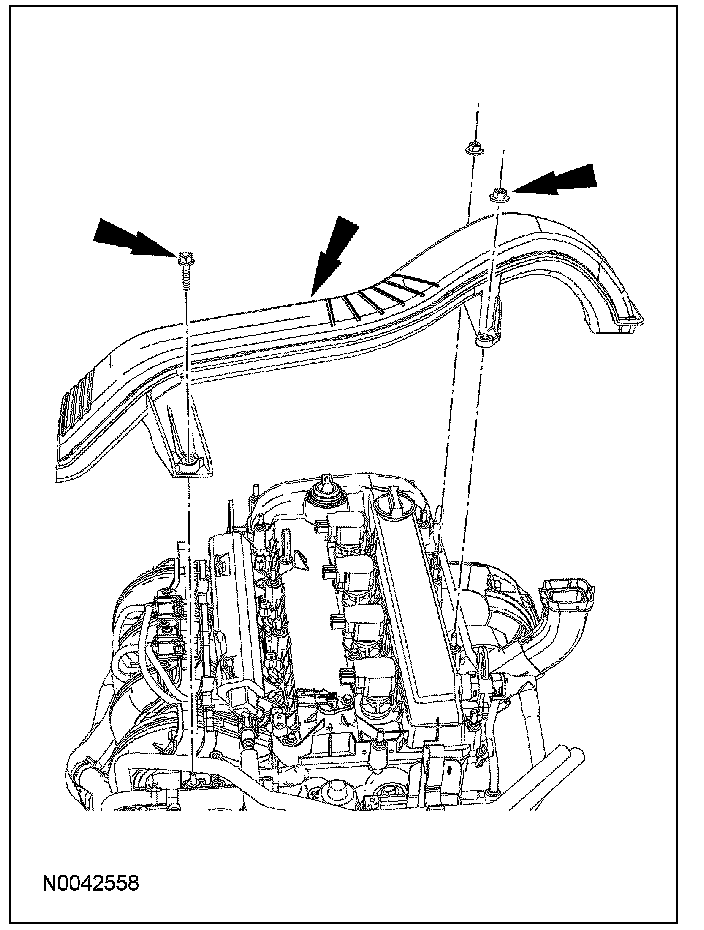 N0042558