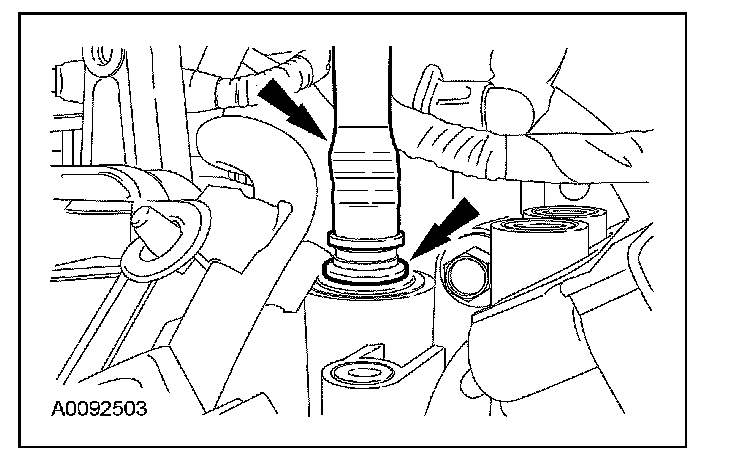 A0092503