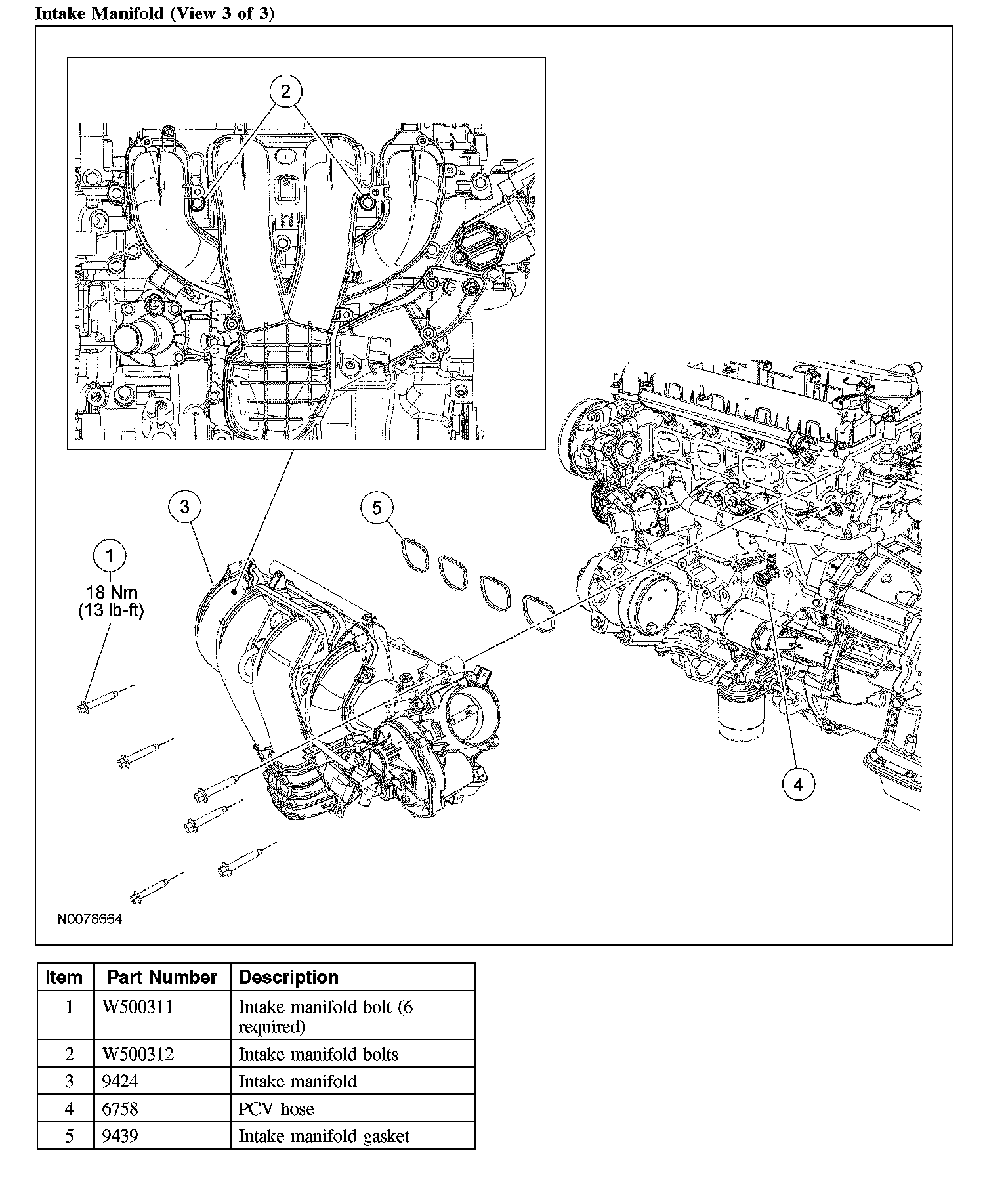 Intake Manifold (View 3 of 3)

2

3

5

1

18 Nm
(13 lb-ft)

4

N0078664

| Item | Part Number | Description |
|---|---|---|
| 1 | W500311 | Intake manifold bolt (6 required) |
| 2 | W500312 | Intake manifold bolts |
| 3 | 9424 | Intake manifold |
| 4 | 6758 | PCV hose |
| 5 | 9439 | Intake manifold gasket |