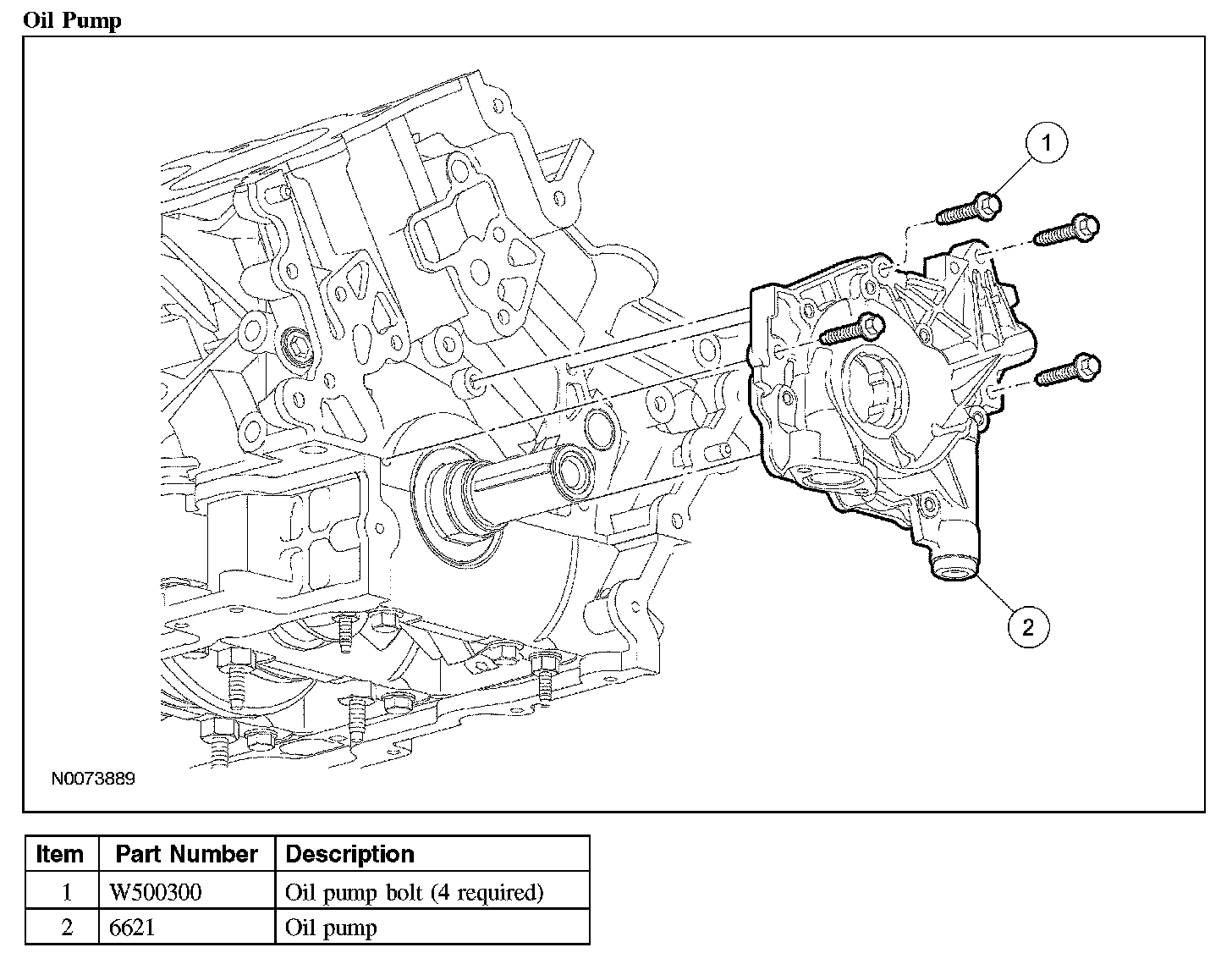 Oil Pump

1

2

N0073889

| Item | Part Number | Description |
|---|---|---|
| 1 | W500300 | Oil pump bolt (4 required) |
| 2 | 6621 | Oil pump |