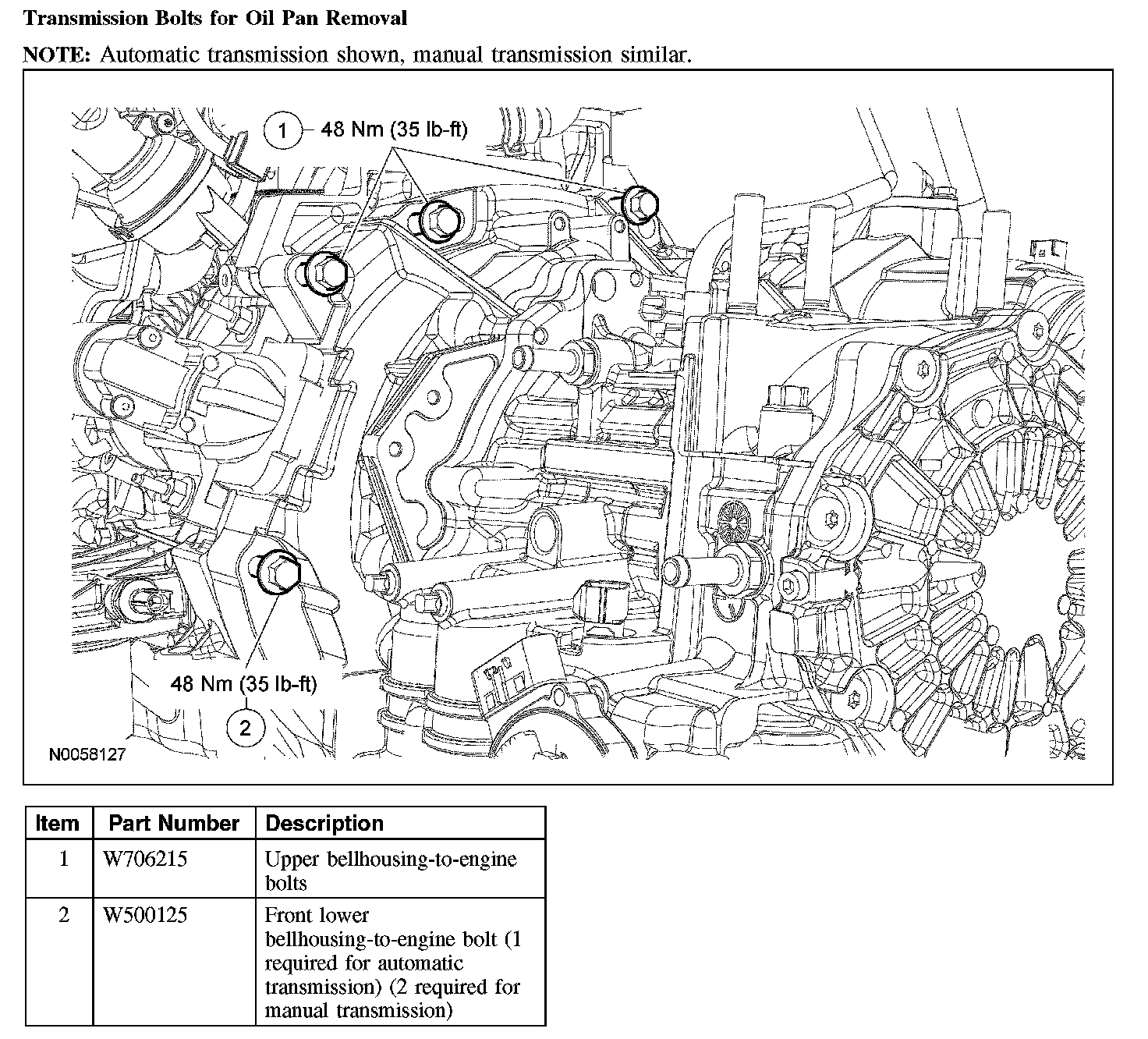 Transmission Bolts for Oil Pan Removal

NOTE: Automatic transmission shown, manual transmission similar.

1 48 Nm (35 lb-ft)

48 Nm (35 lb-ft)
2

N0058127

| Item | Part Number | Description |
|---|---|---|
| 1 | W706215 | Upper bellhousing-to-engine bolts |
| 2 | W500125 | Front lower bellhousing-to-engine bolt (1 required for automatic transmission) (2 required for manual transmission) |