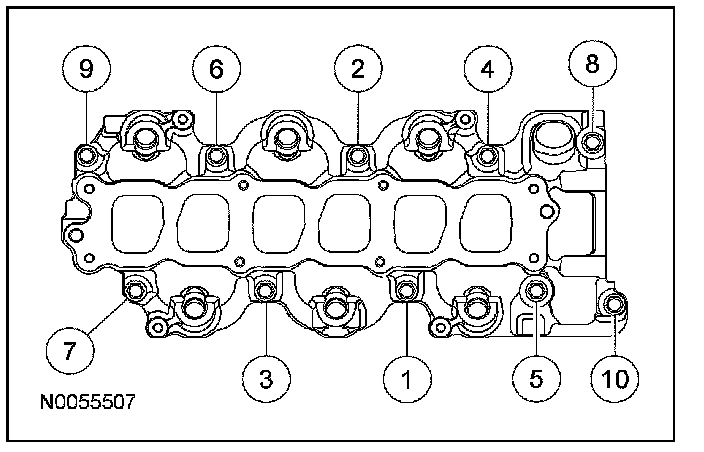 9
6
2
4
8
7
3
1
5
10
N0055507