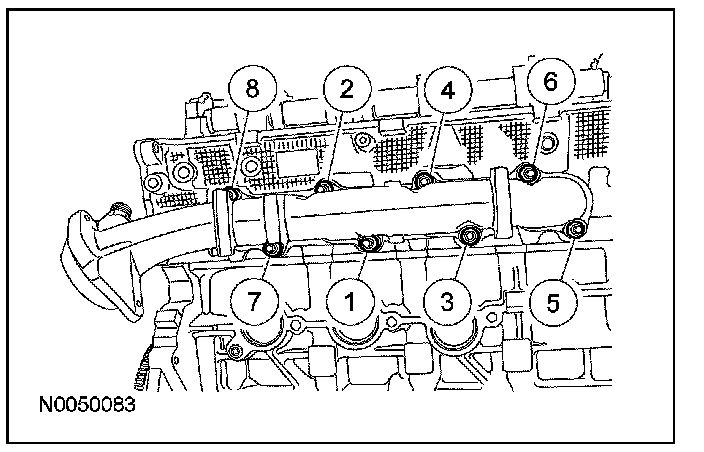 8
2
4
6
7
1
3
5
N0050083