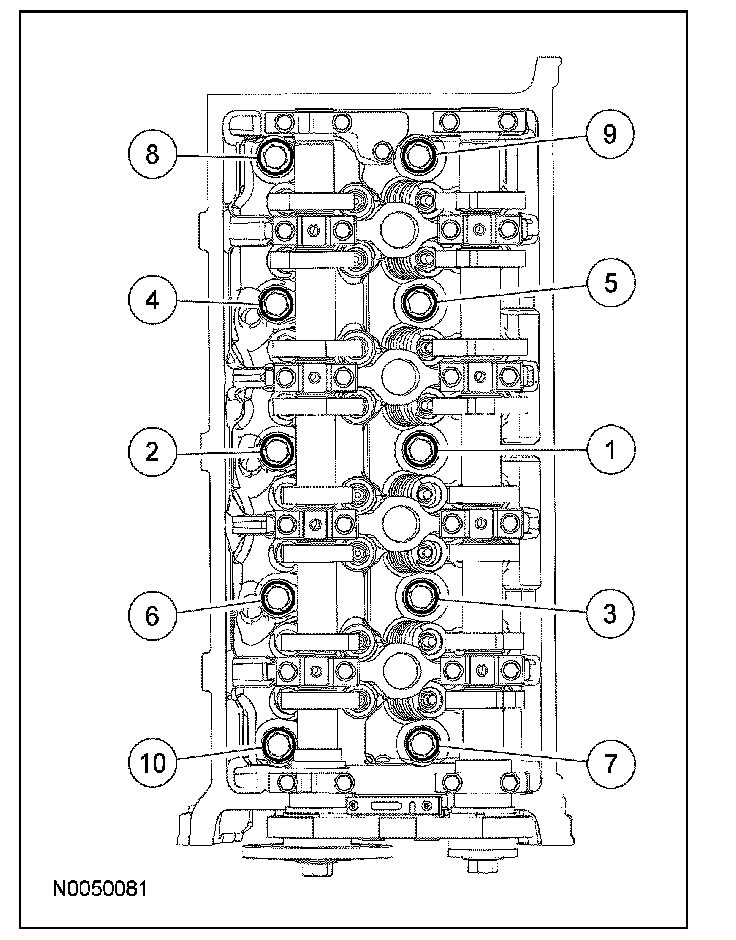 8
9
4
5
2
1
6
3
10
7
N0050081