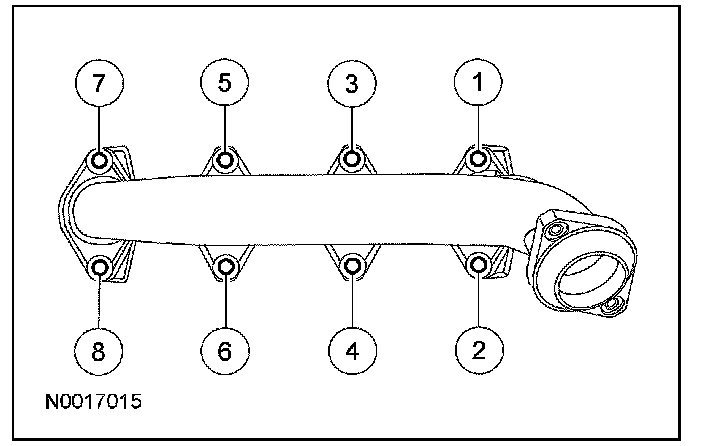 7
5
3
1
8
6
4
2
N0017015