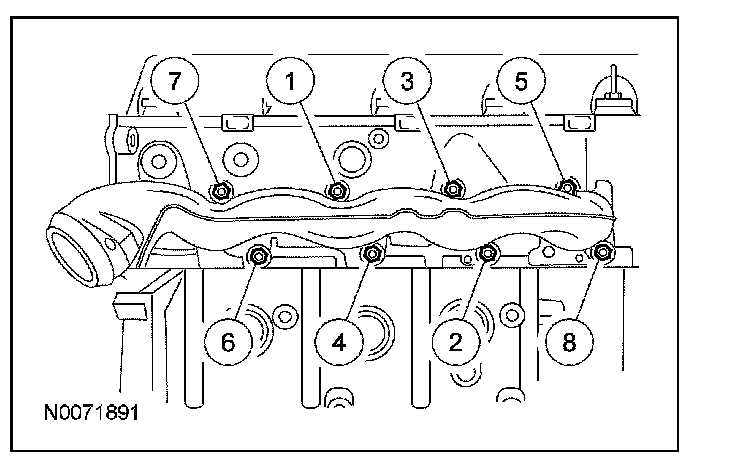 7
1
3
5
6
4
2
8
N0071891