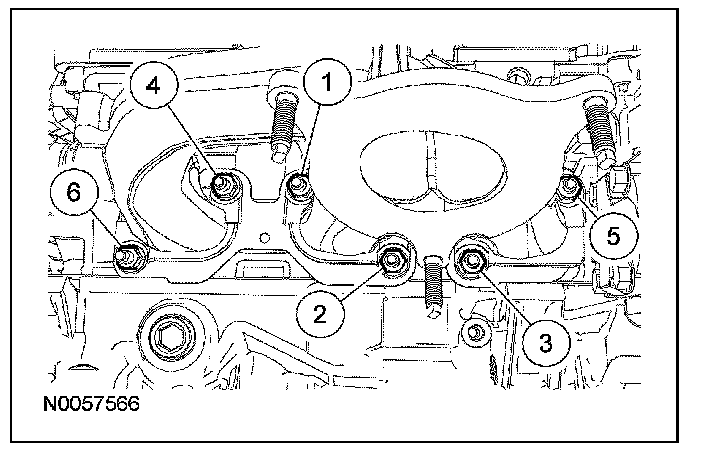 4
1
6
5
2
3
N0057566