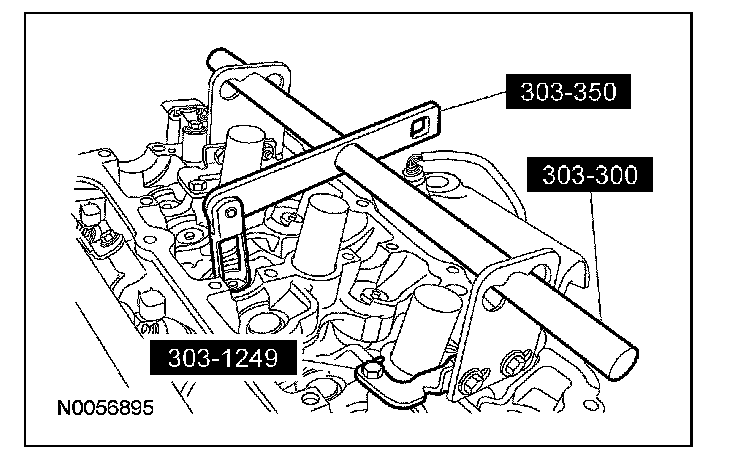 303-350

303-300

303-1249

N0056895