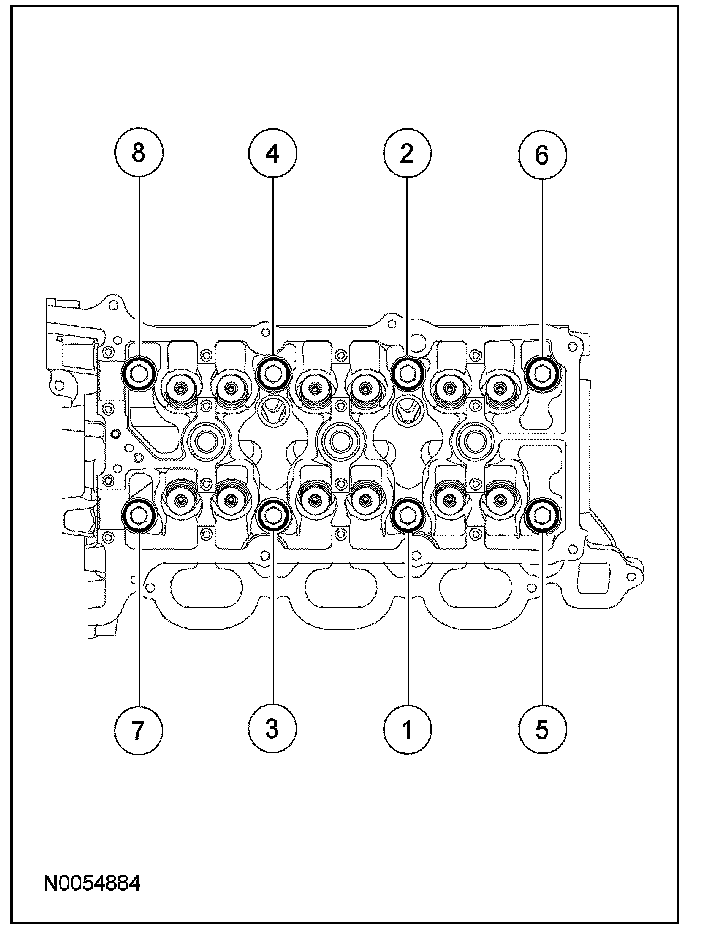 8
4
2
6
7
3
1
5
N0054884