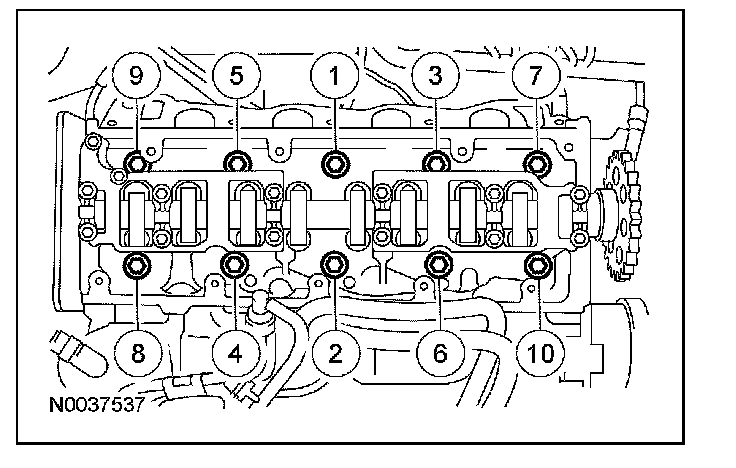 9 5 1 3 7

8 4 2 6 10

N0037537