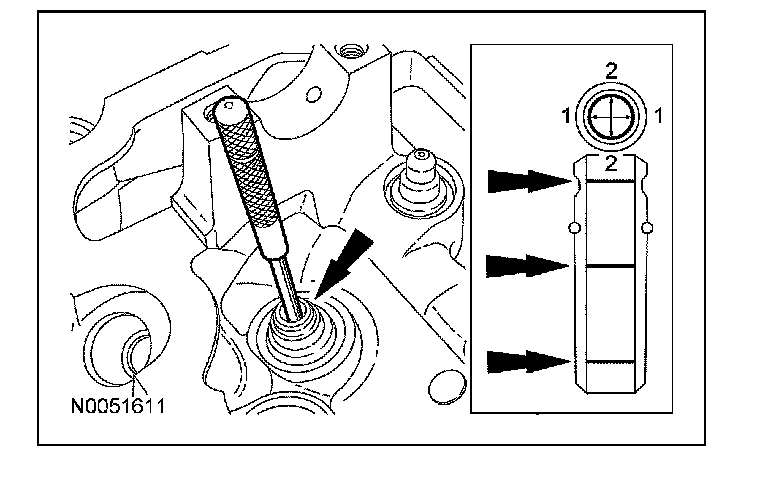 2
1
1
2
N0051611