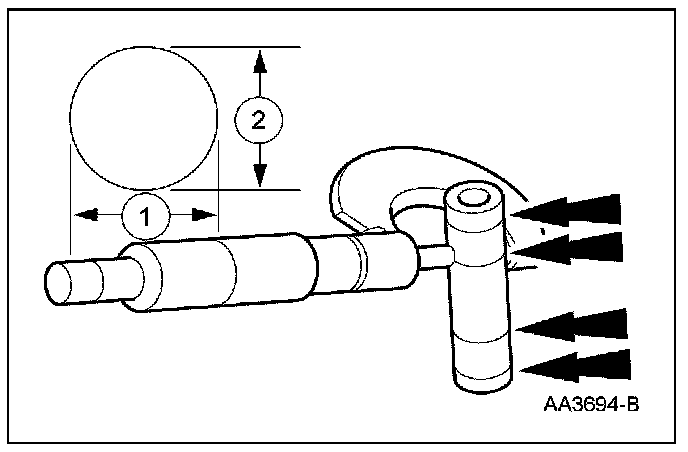 2
1
AA3694-B