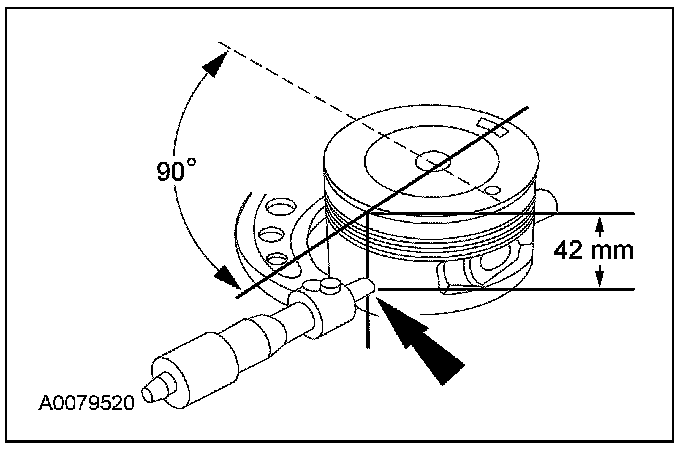 90°

42 mm

A0079520