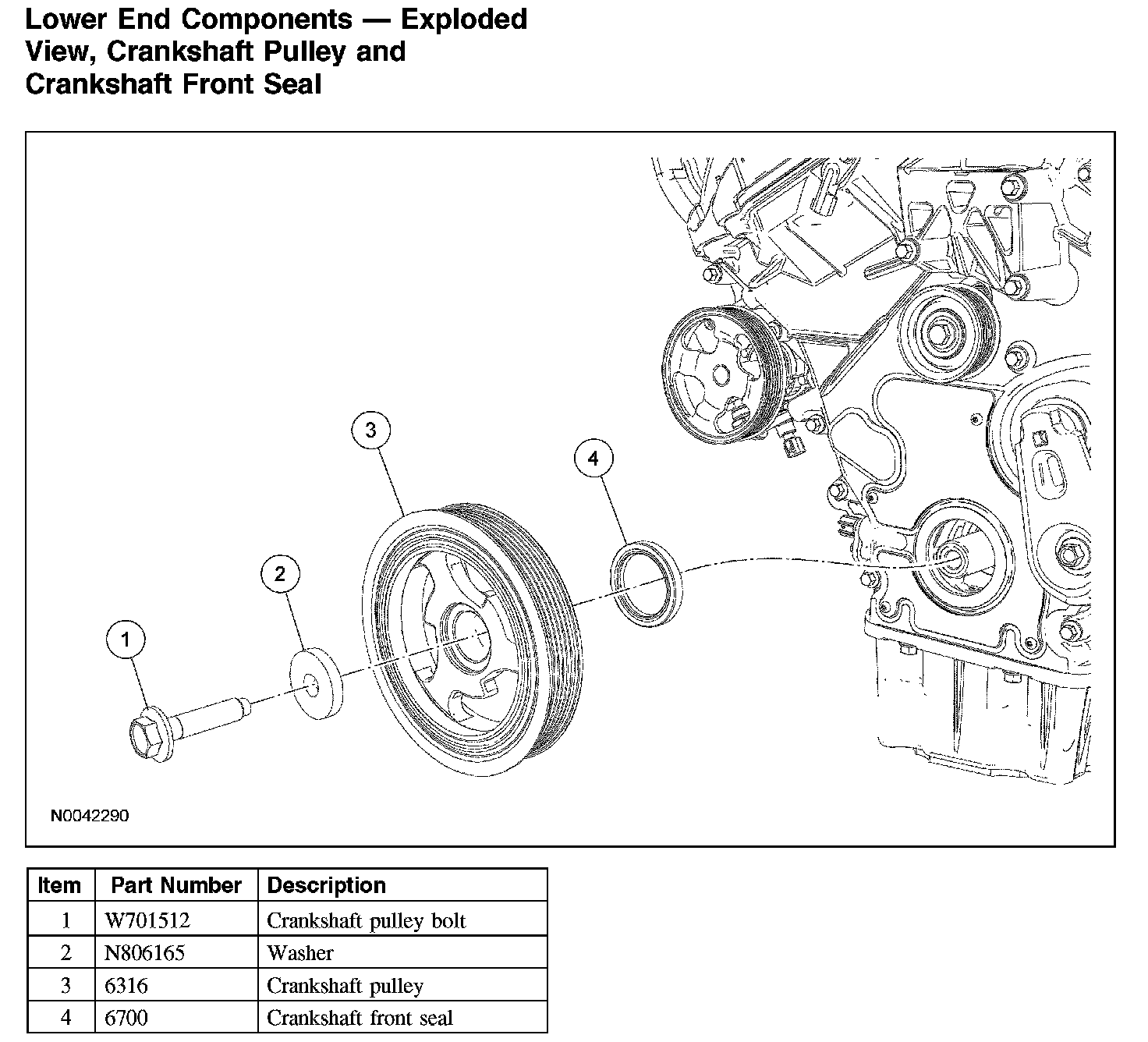 Lower End Components — Exploded View, Crankshaft Pulley and Crankshaft Front Seal

3

4

2

1

N0042290

| Item | Part Number | Description |
|---|---|---|
| 1 | W701512 | Crankshaft pulley bolt |
| 2 | N806165 | Washer |
| 3 | 6316 | Crankshaft pulley |
| 4 | 6700 | Crankshaft front seal |