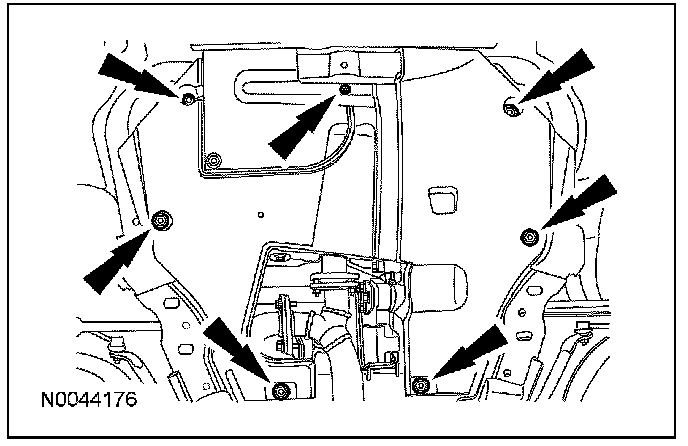 N0044176