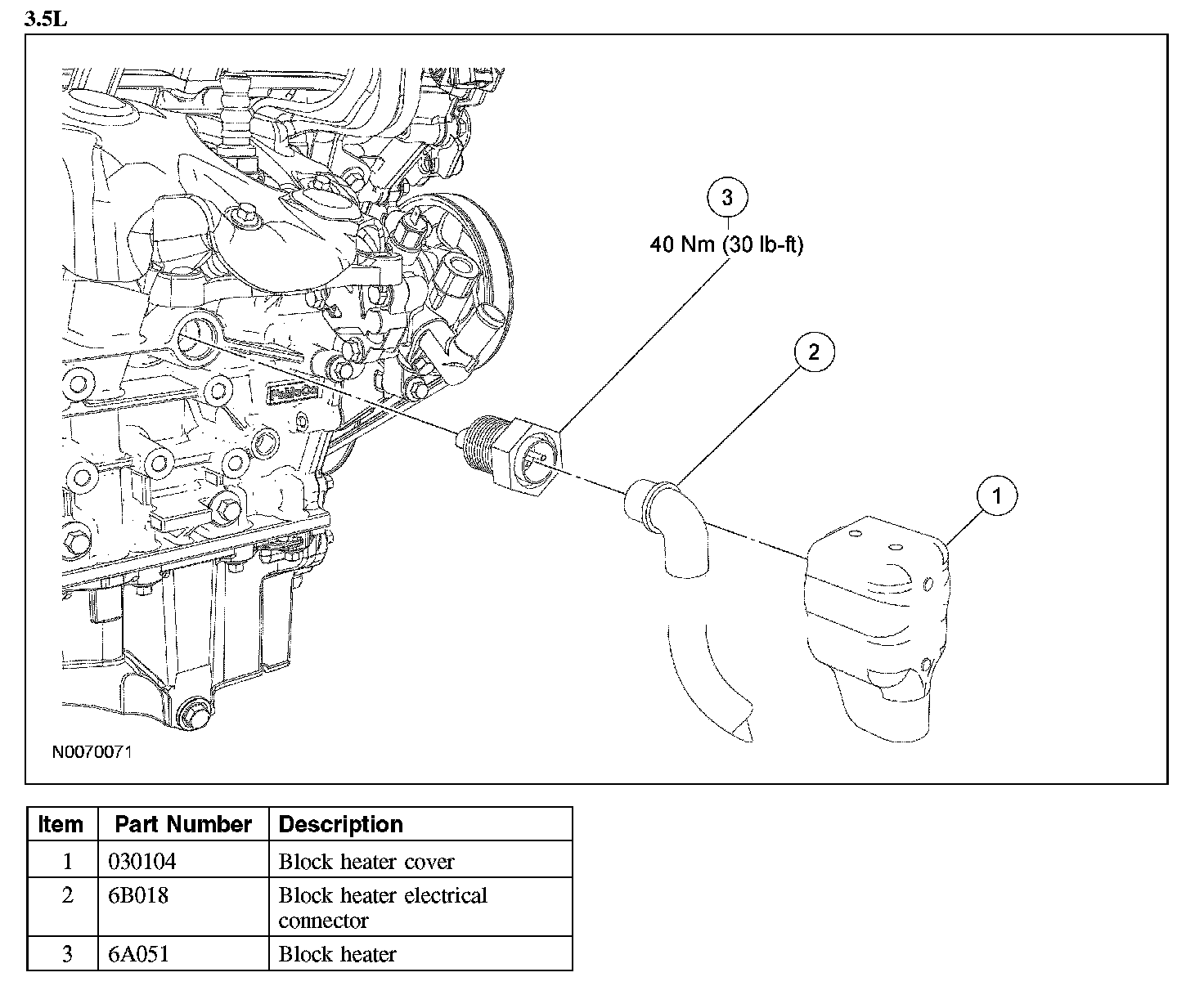 3.5L

3

40 Nm (30 lb-ft)

2

1

N0070071

| Item | Part Number | Description |
|---|---|---|
| 1 | 030104 | Block heater cover |
| 2 | 6B018 | Block heater electrical connector |
| 3 | 6A051 | Block heater |