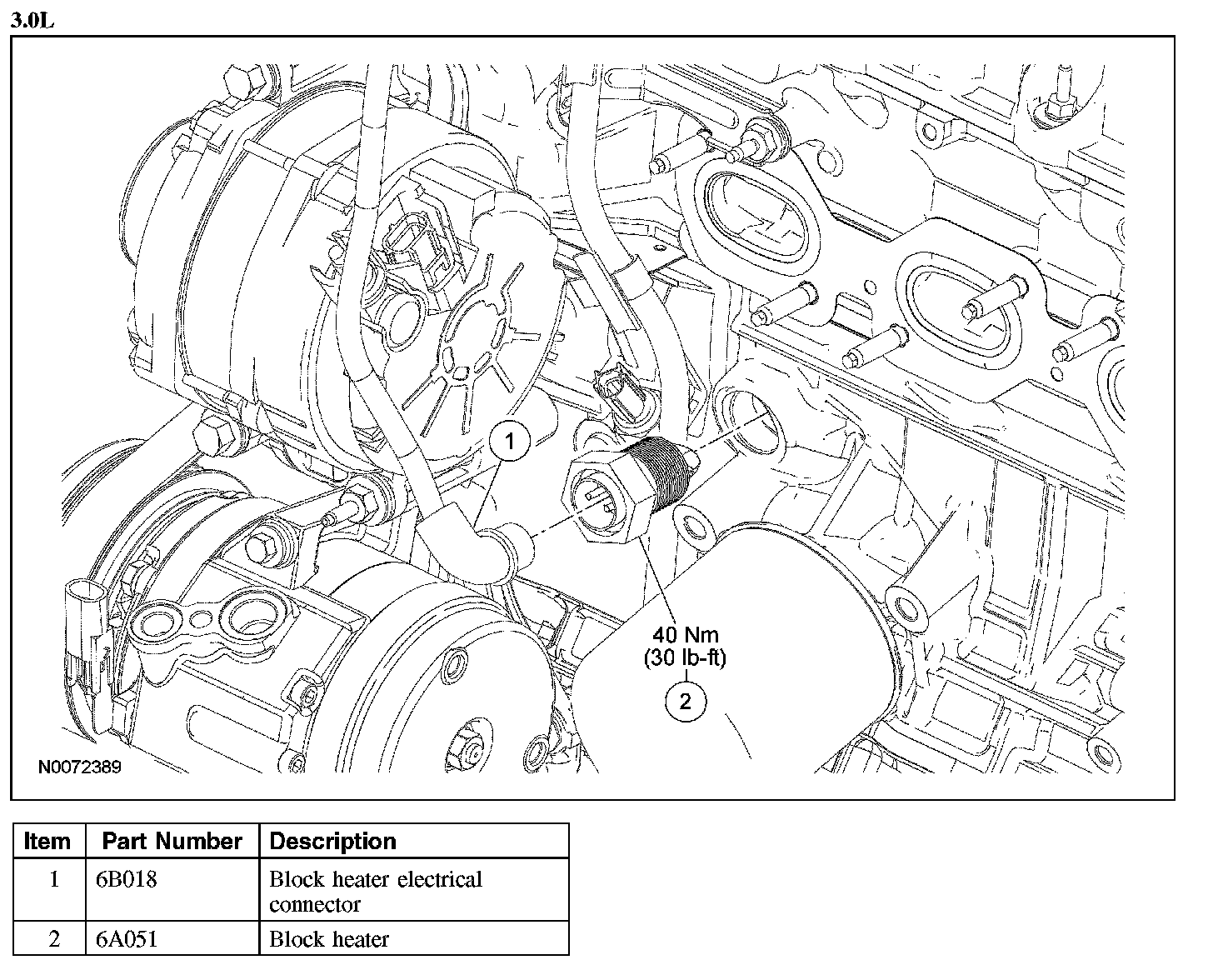 3.0L

1

40 Nm
(30 lb-ft)

2

N0072389

| Item | Part Number | Description |
|---|---|---|
| 1 | 6B018 | Block heater electrical connector |
| 2 | 6A051 | Block heater |