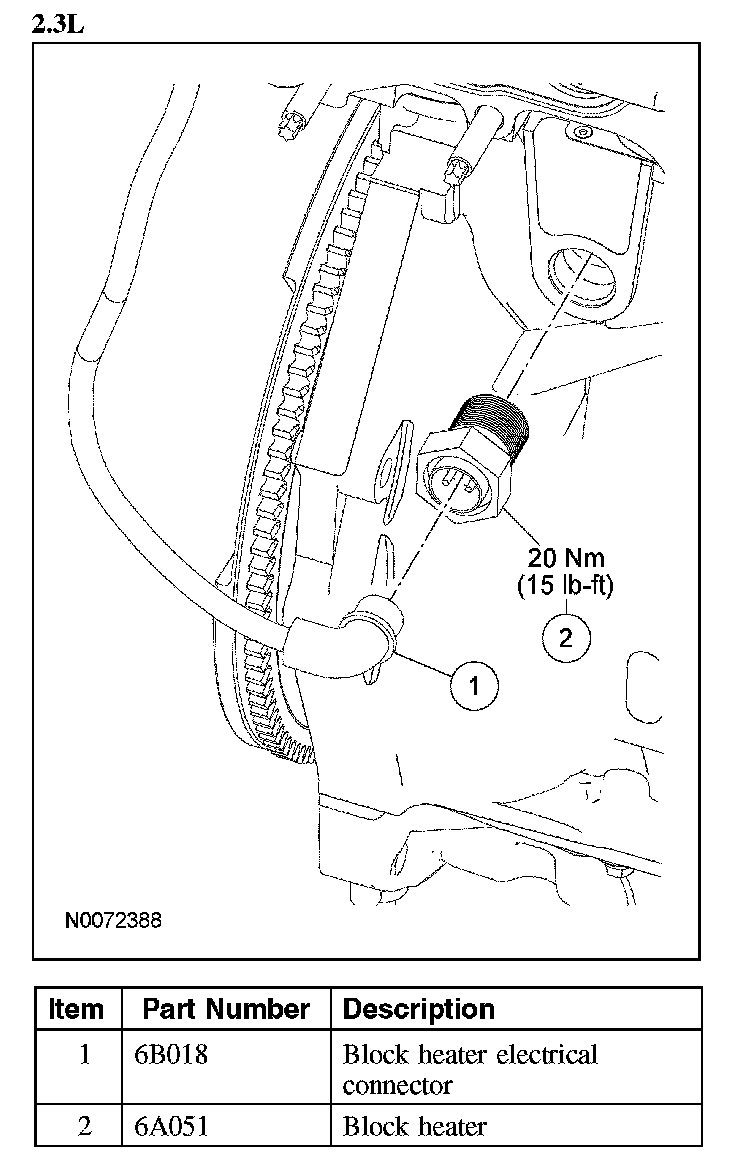 2.3L

20 Nm (15 lb-ft)

2

1

N0072388

| Item | Part Number | Description |
|---|---|---|
| 1 | 6B018 | Block heater electrical connector |
| 2 | 6A051 | Block heater |