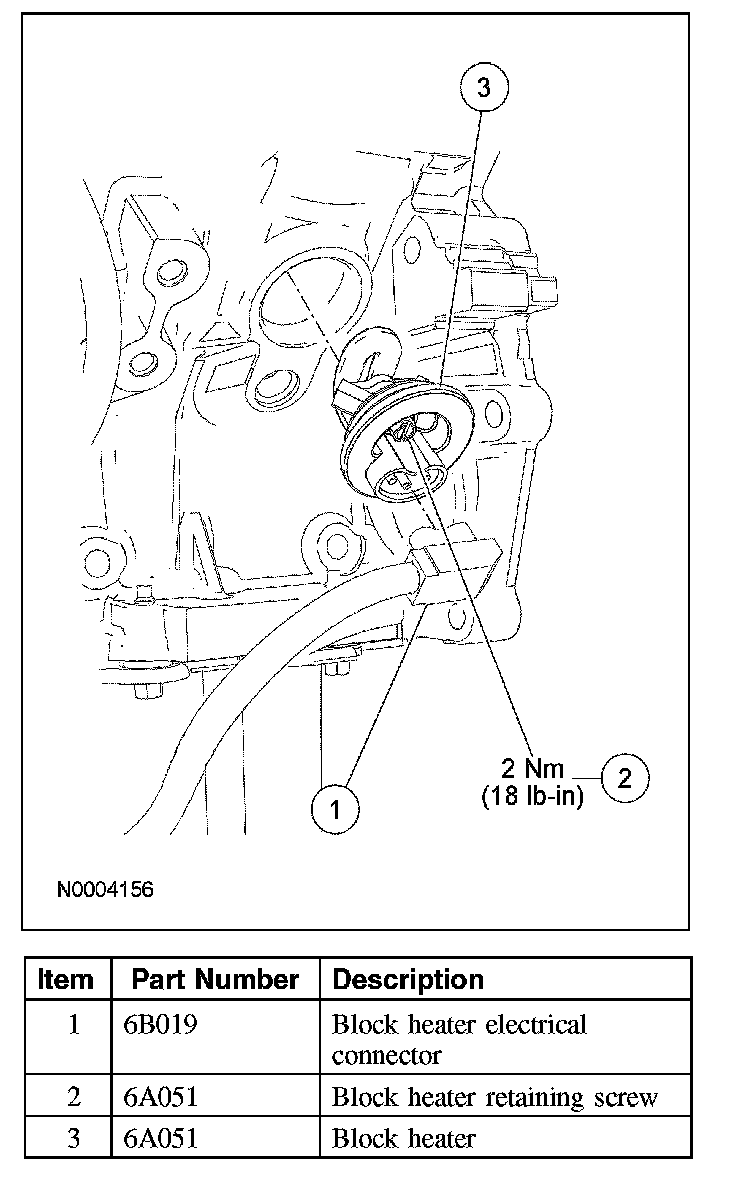 3

2 Nm (18 lb-in)

2

1

N0004156

| Item | Part Number | Description |
|---|---|---|
| 1 | 6B019 | Block heater electrical connector |
| 2 | 6A051 | Block heater retaining screw |
| 3 | 6A051 | Block heater |