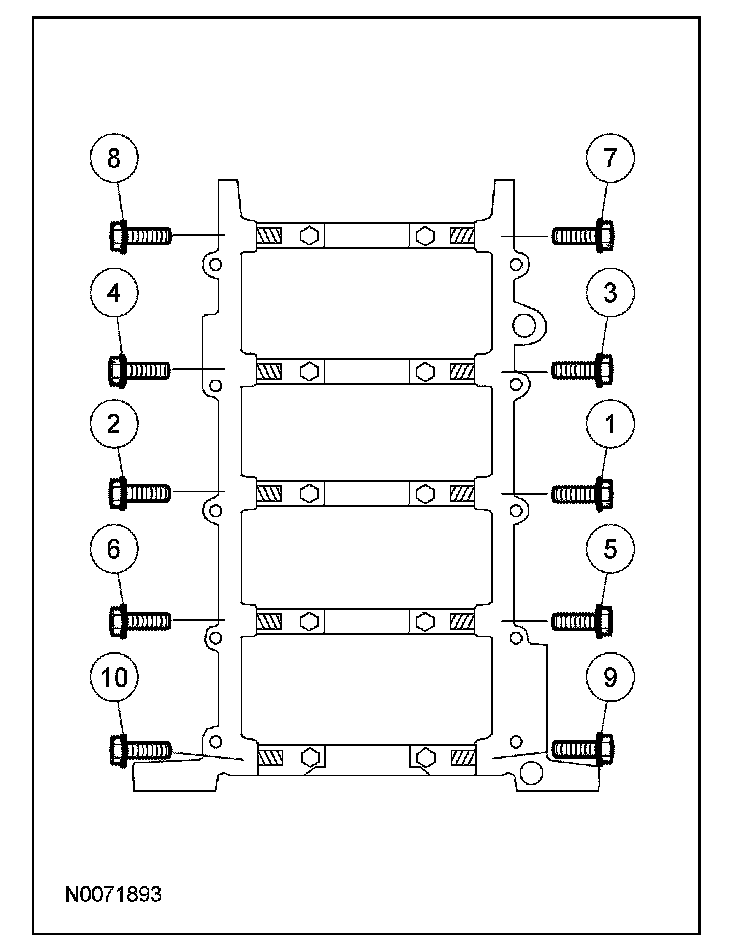 8
7
4
3
2
1
6
5
10
9
N0071893