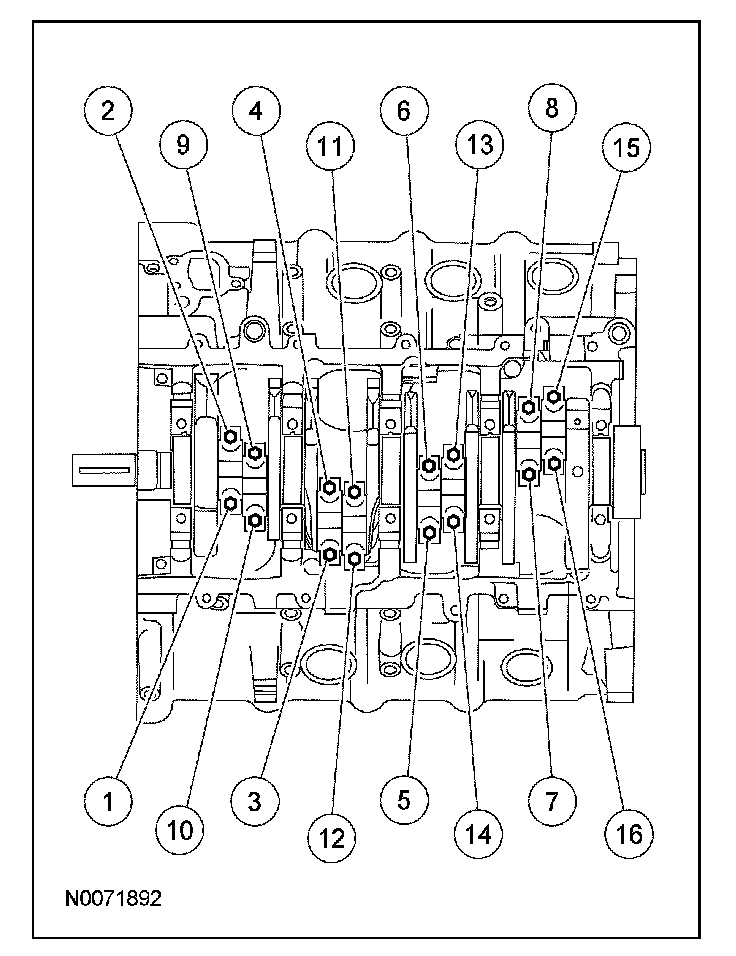 2
9
4
11
6
13
8
15

1
10
3
12
5
14
7
16

N0071892