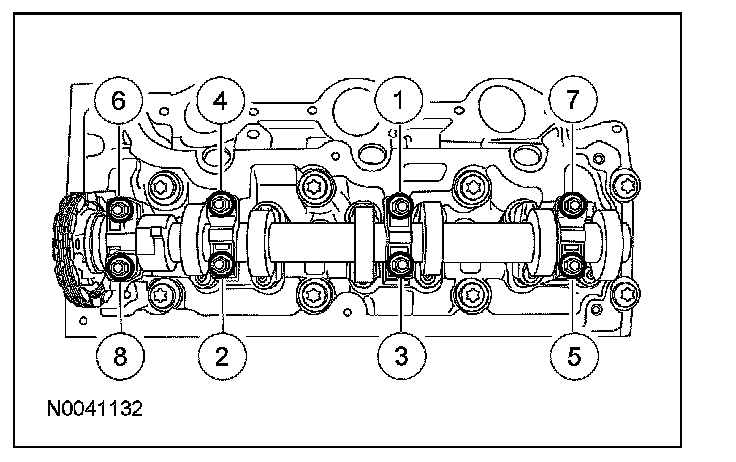 6
4
1
7
8
2
3
5
N0041132