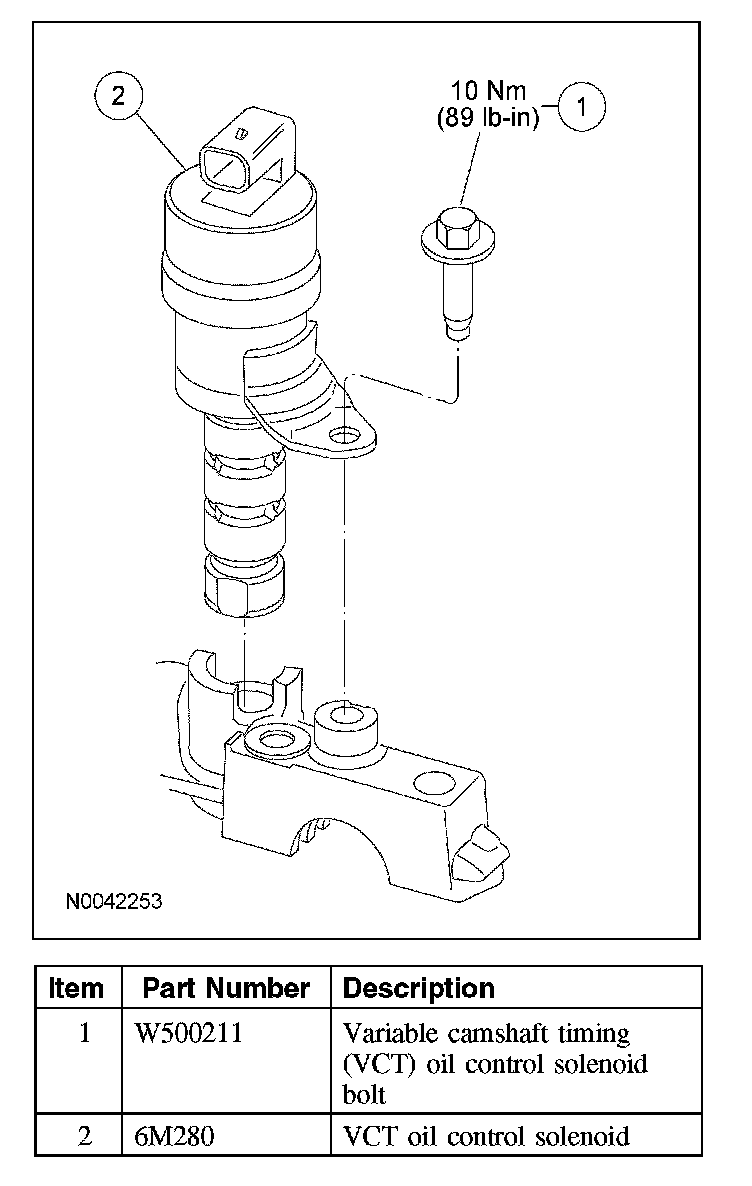 2

10 Nm
(89 lb-in)

1

N0042253

| Item | Part Number | Description |
|---|---|---|
| 1 | W500211 | Variable camshaft timing (VCT) oil control solenoid bolt |
| 2 | 6M280 | VCT oil control solenoid |