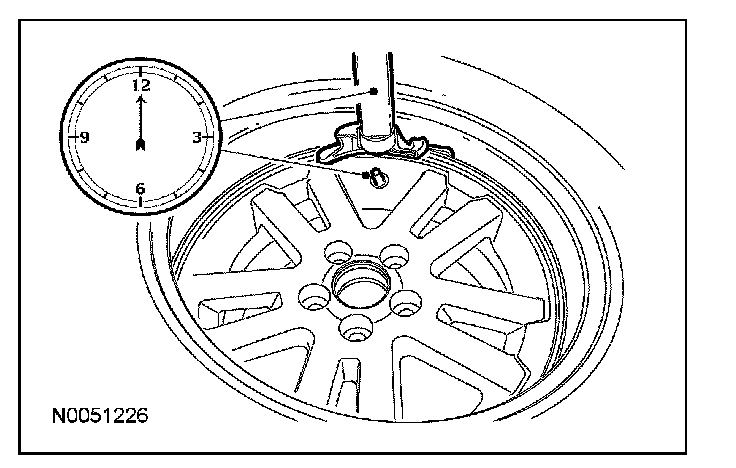 12
9
3
6
N0051226