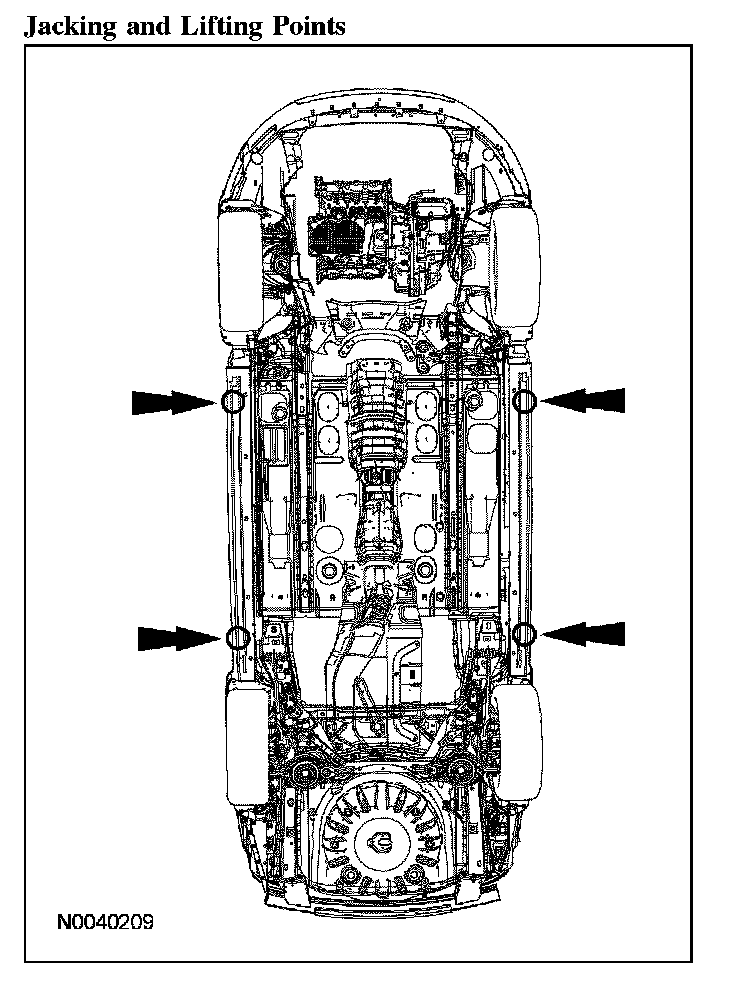 Jacking and Lifting Points

N0040209