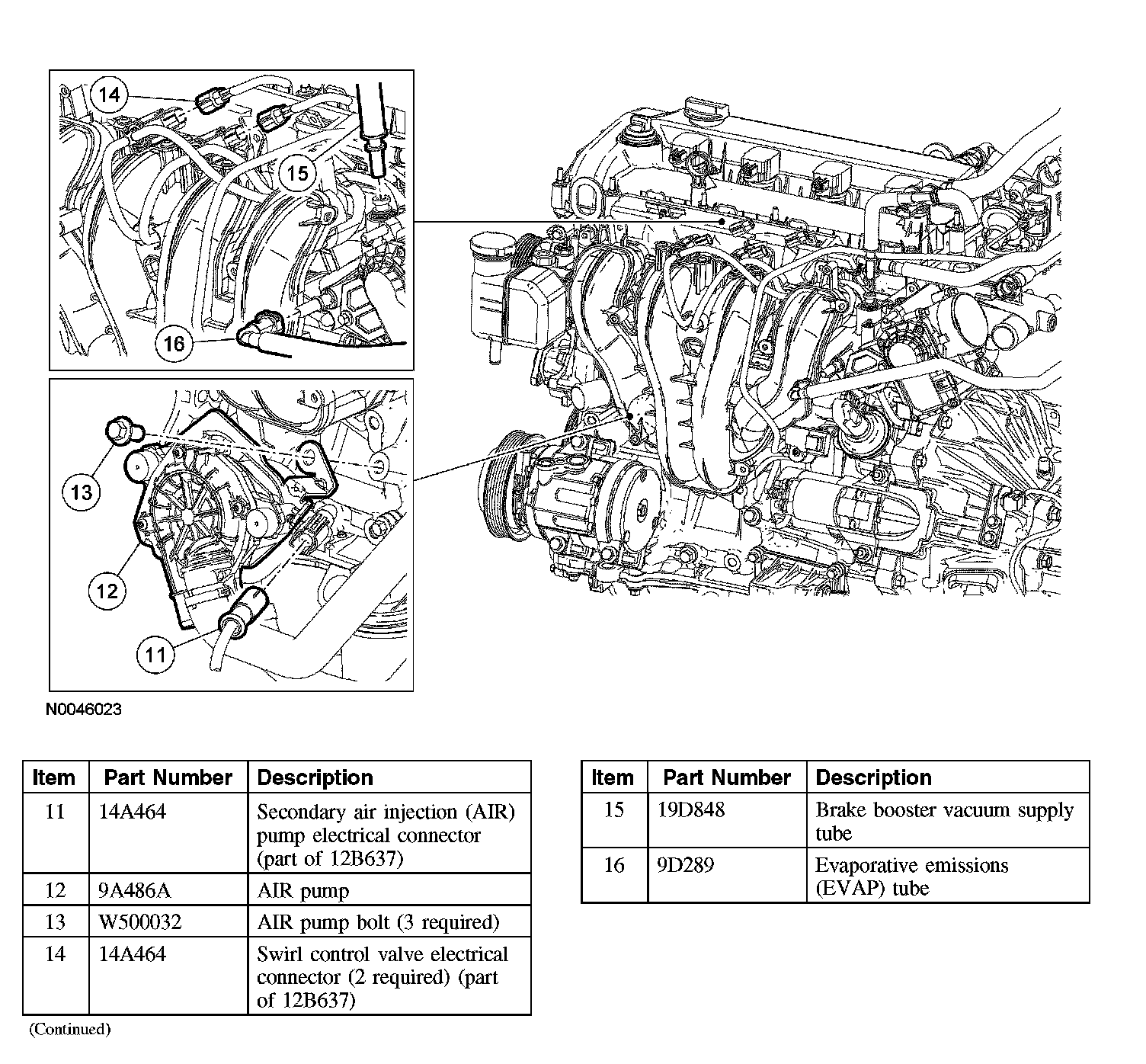 14

15

16

13

12

11

N0046023

| Item | Part Number | Description |
|---|---|---|
| 11 | 14A464 | Secondary air injection (AIR) pump electrical connector (part of 12B637) |
| 12 | 9A486A | AIR pump |
| 13 | W500032 | AIR pump bolt (3 required) |
| 14 | 14A464 | Swirl control valve electrical connector (2 required) (part of 12B637) |

(Continued)

| Item | Part Number | Description |
|---|---|---|
| 15 | 19D848 | Brake booster vacuum supply tube |
| 16 | 9D289 | Evaporative emissions (EVAP) tube |