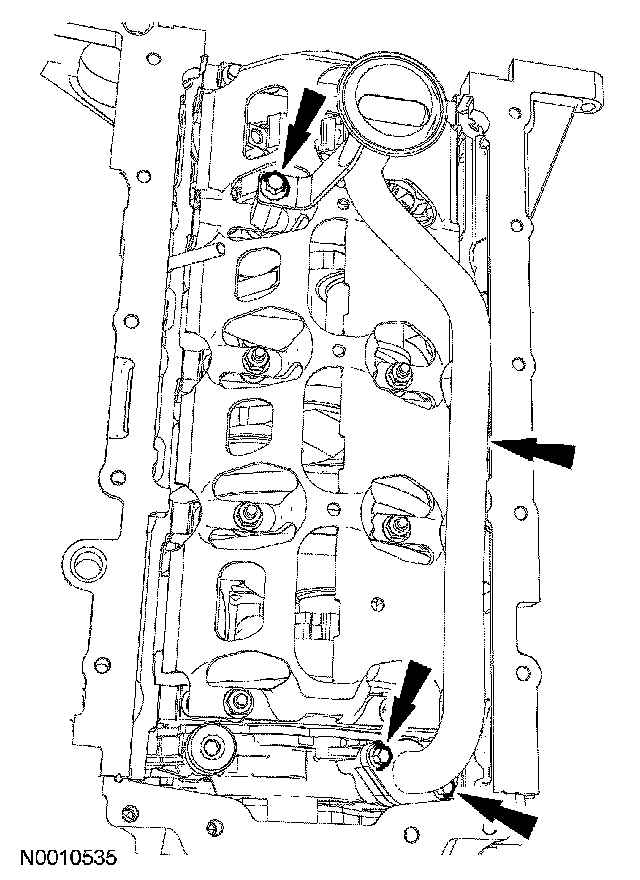 N0010535