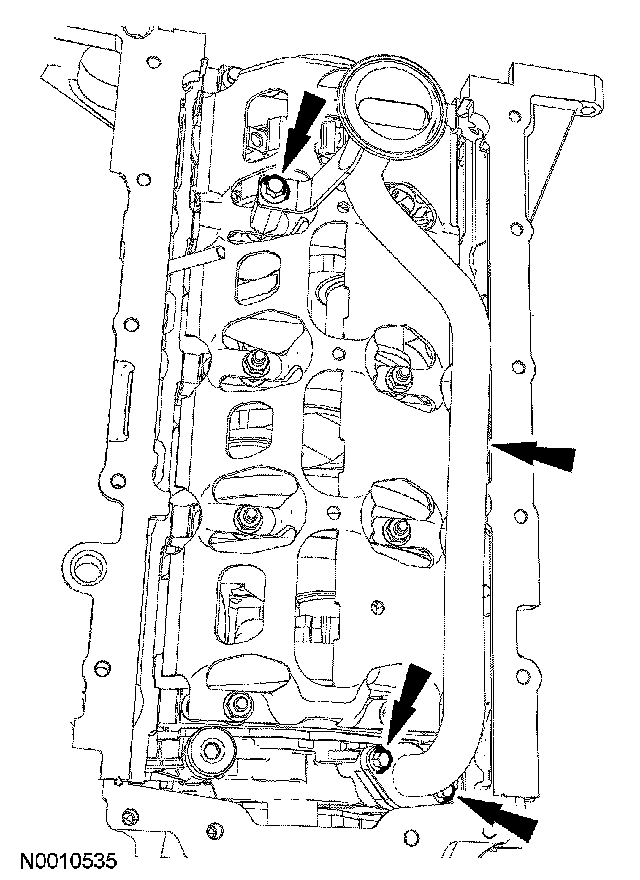 N0010535