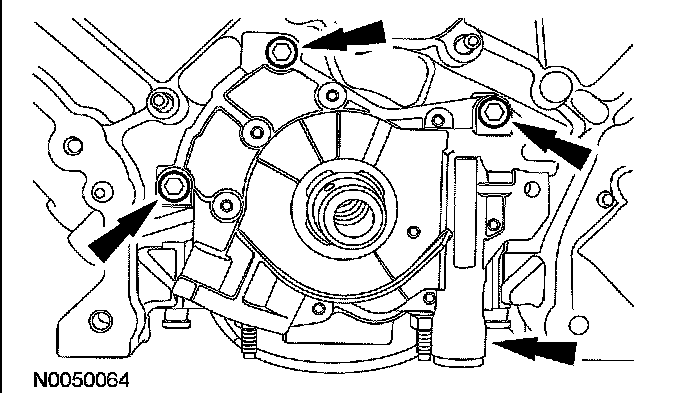 N0050064