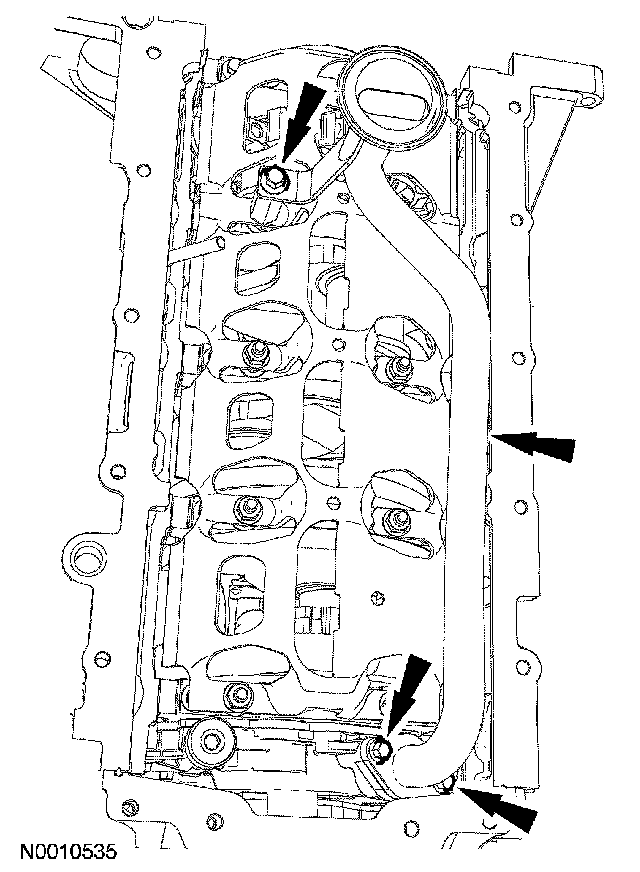 N0010535