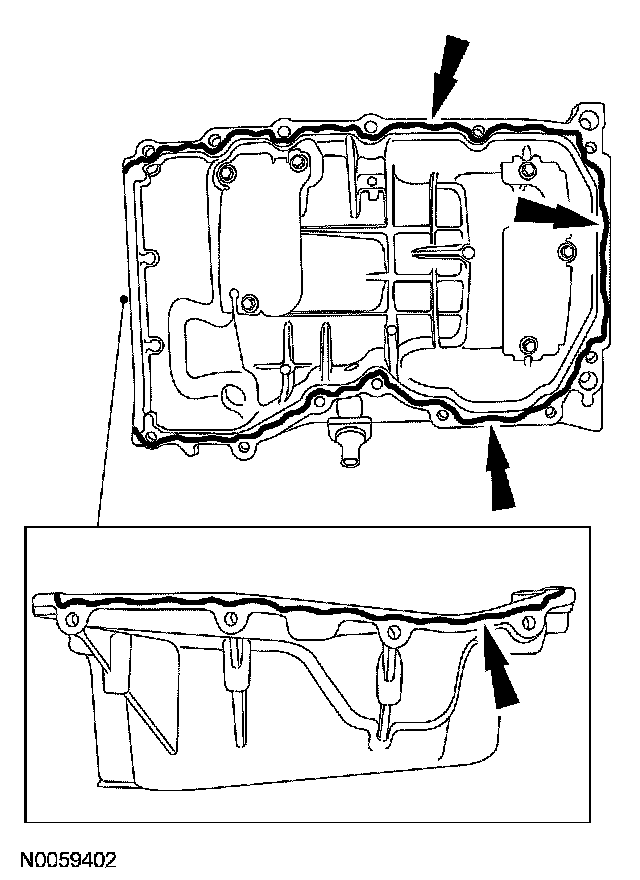 N0059402